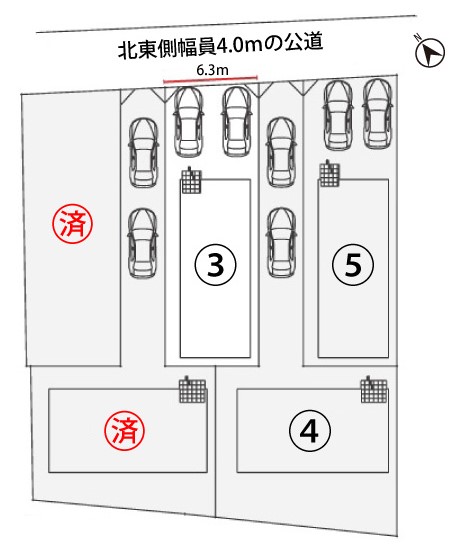 北東側幅員4.0mの公道

N

6.3m

済

③

⑤

済

④