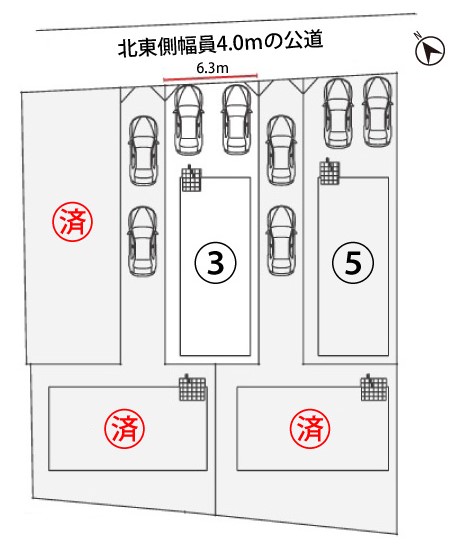 北東側幅員4.0mの公道

N

6.3m

済

3

5

済

済