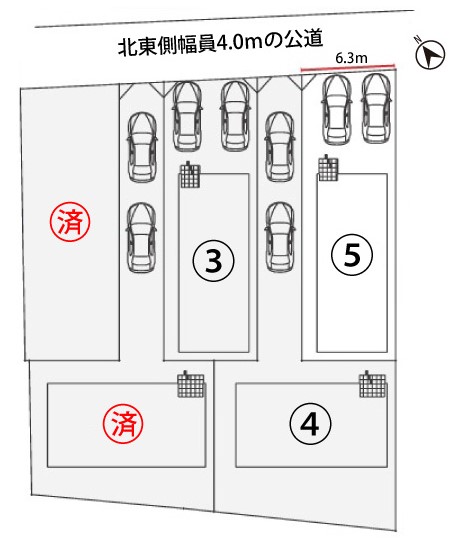 北東側幅員4.0mの公道

6.3m

N

済

③

⑤

済

④