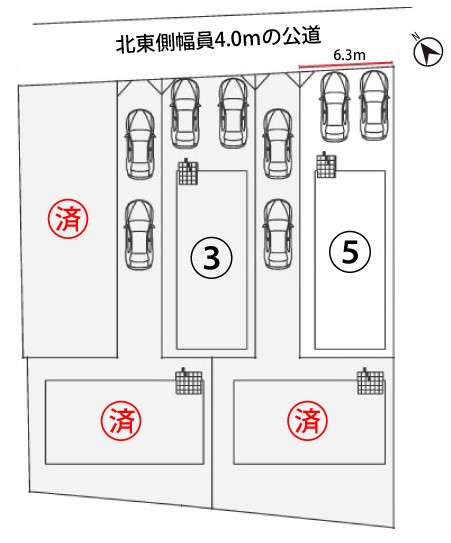 北東側幅員4.0mの公道
6.3m
N
済
③
⑤
済
済