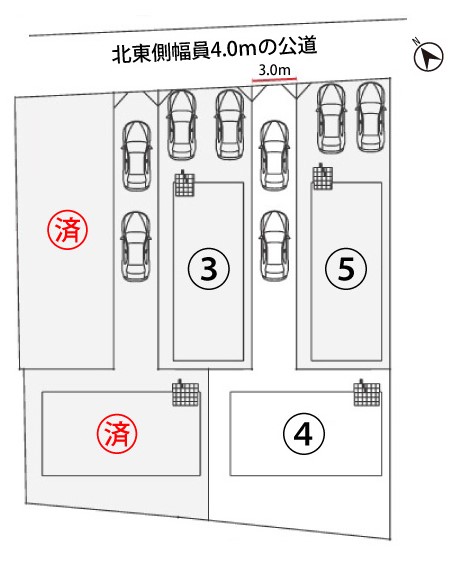 北東側幅員4.0mの公道

N

3.0m

済

③

⑤

済

④