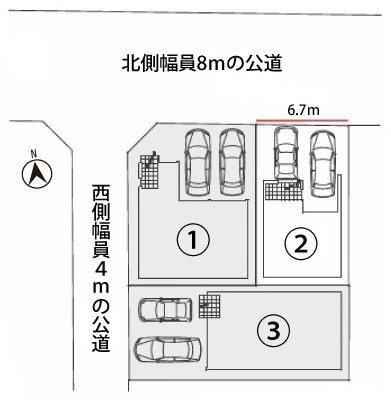 北側幅員8mの公道

6.7m

N

西側幅員4mの公道

①

②

③